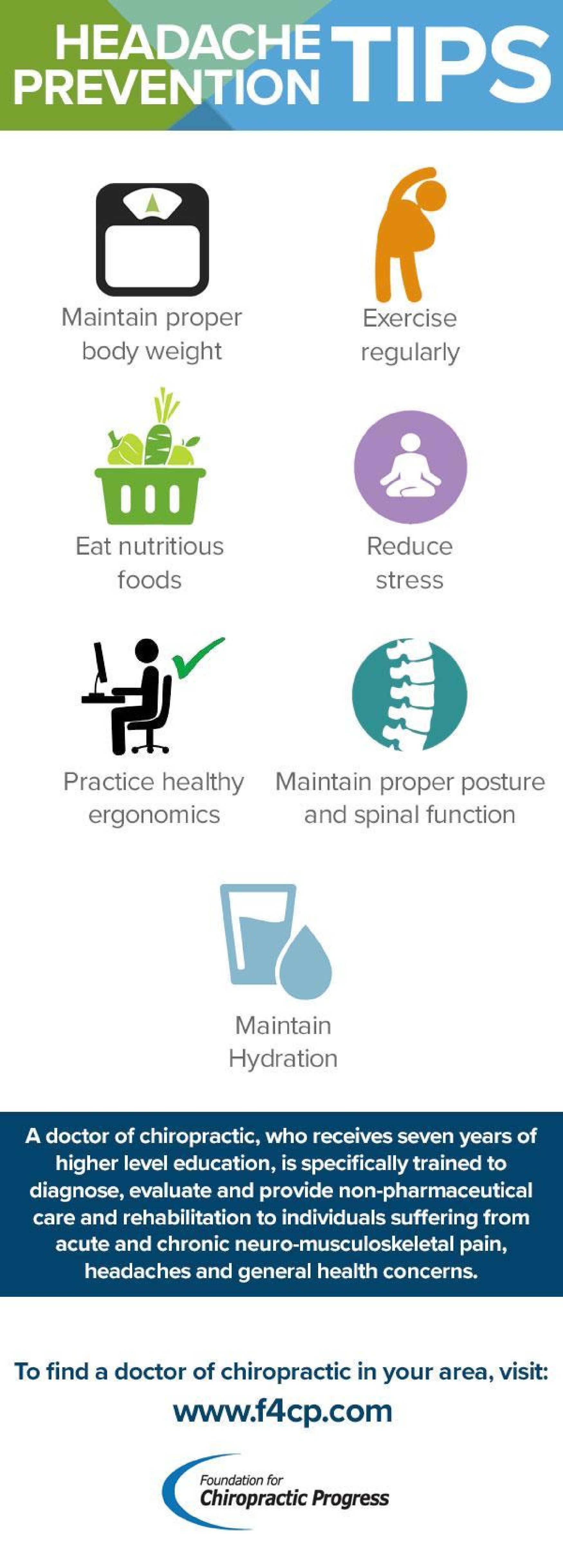 HEADACHE PREVENTION TIPS

Maintain proper body weight

Exercise regularly

Eat nutritious foods

Reduce stress

Practice healthy ergonomics

Maintain proper posture and spinal function

Maintain Hydration

A doctor of chiropractic, who receives seven years of higher level education, is specifically trained to diagnose, evaluate and provide non-pharmaceutical care and rehabilitation to individuals suffering from acute and chronic neuro-musculoskeletal pain, headaches and general health concerns.

To find a doctor of chiropractic in your area, visit:
www.f4cp.com

Foundation for Chiropractic Progress