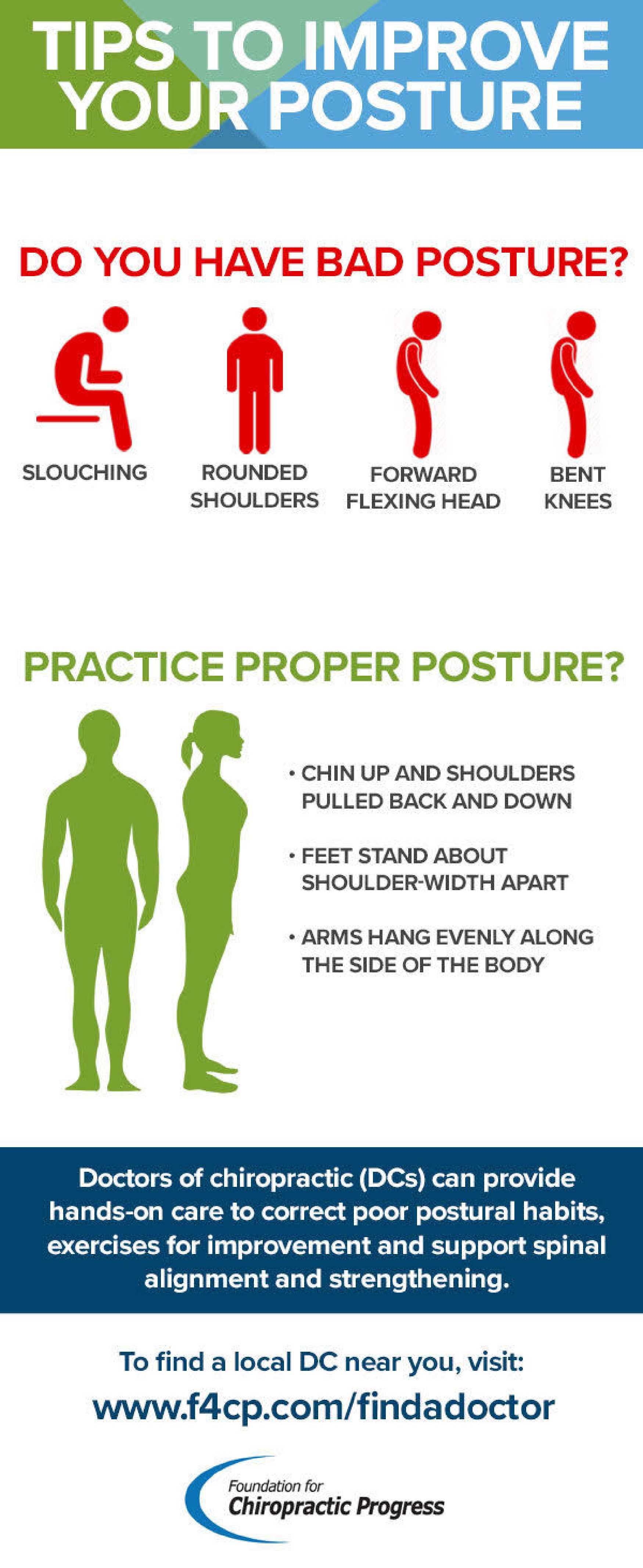 TIPS TO IMPROVE YOUR POSTURE

DO YOU HAVE BAD POSTURE?

SLOUCHING

ROUNDED SHOULDERS

FORWARD FLEXING HEAD

BENT KNEES

PRACTICE PROPER POSTURE?

• CHIN UP AND SHOULDERS PULLED BACK AND DOWN

• FEET STAND ABOUT SHOULDER-WIDTH APART

• ARMS HANG EVENLY ALONG THE SIDE OF THE BODY

Doctors of chiropractic (DCs) can provide hands-on care to correct poor postural habits, exercises for improvement and support spinal alignment and strengthening.

To find a local DC near you, visit:

www.f4cp.com/findadoctor

Foundation for Chiropractic Progress