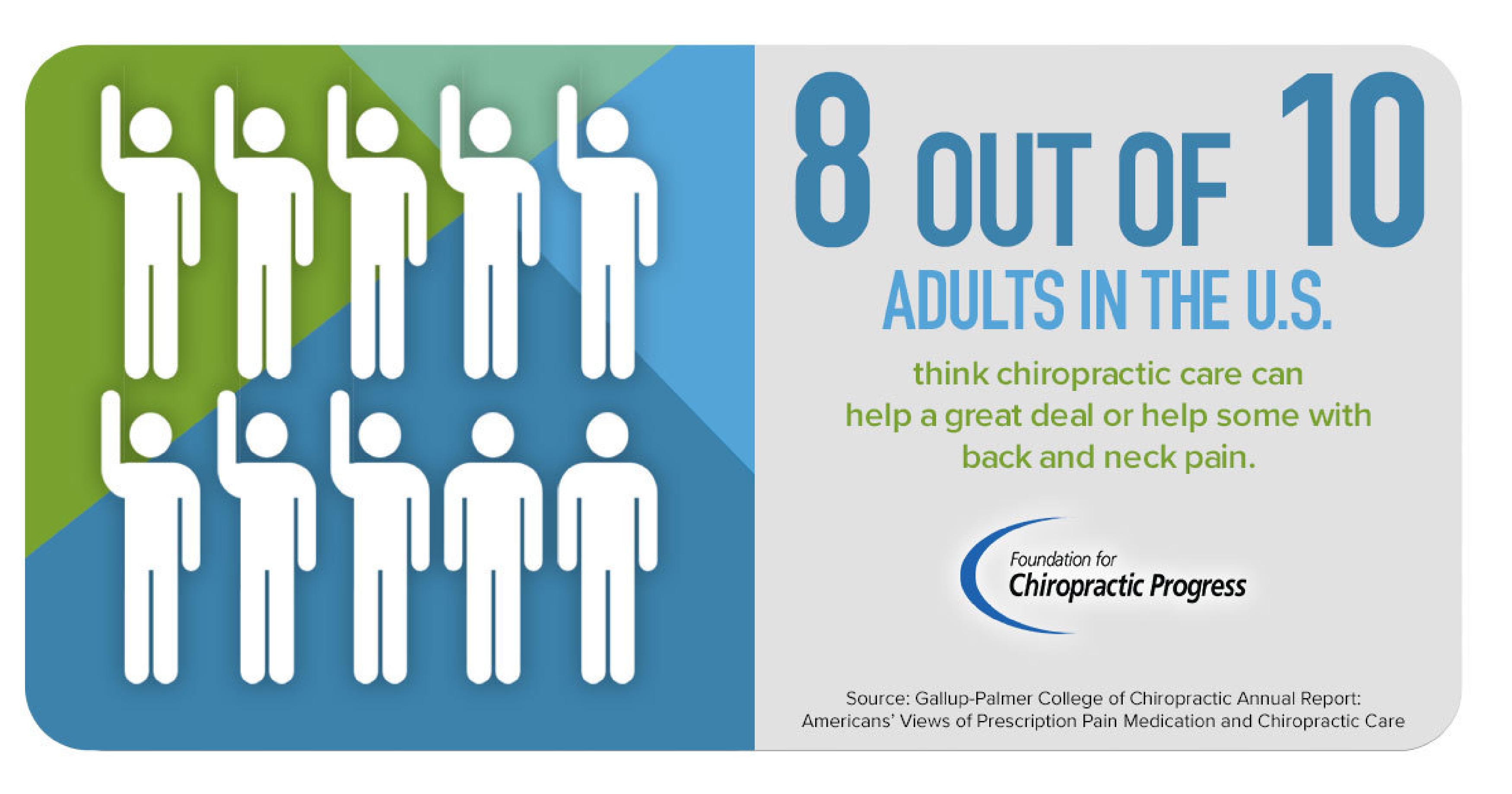 8 OUT OF 10
ADULTS IN THE U.S.

think chiropractic care can help a great deal or help some with back and neck pain.

Foundation for
Chiropractic Progress

Source: Gallup-Palmer College of Chiropractic Annual Report: Americans' Views of Prescription Pain Medication and Chiropractic Care