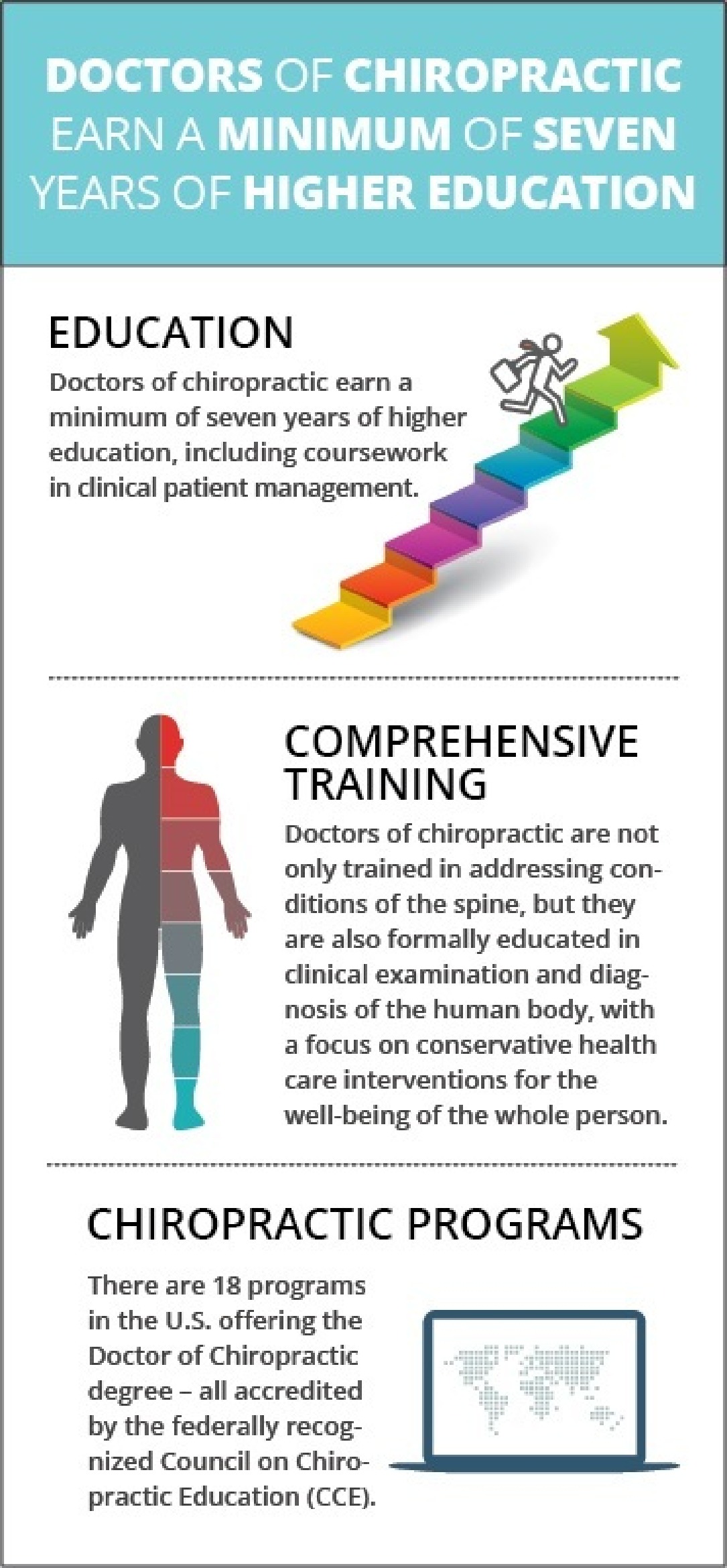 DOCTORS OF CHIROPRACTIC EARN A MINIMUM OF SEVEN YEARS OF HIGHER EDUCATION

EDUCATION

Doctors of chiropractic earn a minimum of seven years of higher education, including coursework in clinical patient management.

COMPREHENSIVE TRAINING

Doctors of chiropractic are not only trained in addressing conditions of the spine, but they are also formally educated in clinical examination and diagnosis of the human body, with a focus on conservative health care interventions for the well-being of the whole person.

CHIROPRACTIC PROGRAMS

There are 18 programs in the U.S. offering the Doctor of Chiropractic degree – all accredited by the federally recognized Council on Chiropractic Education (CCE).