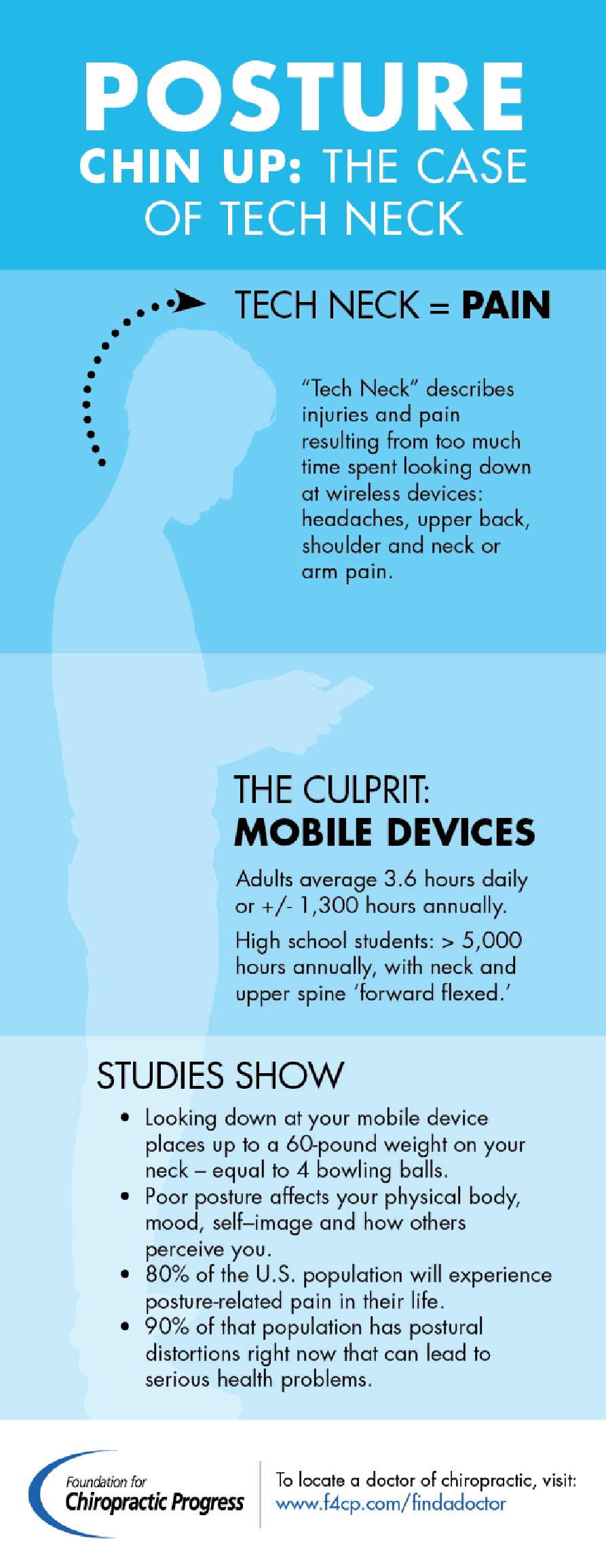 POSTURE
CHIN UP: THE CASE OF TECH NECK

TECH NECK = PAIN

"Tech Neck" describes injuries and pain resulting from too much time spent looking down at wireless devices: headaches, upper back, shoulder and neck or arm pain.

THE CULPRIT:
MOBILE DEVICES

Adults average 3.6 hours daily or +/- 1,300 hours annually.

High school students: > 5,000 hours annually, with neck and upper spine 'forward flexed.'

STUDIES SHOW

• Looking down at your mobile device places up to a 60-pound weight on your neck – equal to 4 bowling balls.
• Poor posture affects your physical body, mood, self–image and how others perceive you.
• 80% of the U.S. population will experience posture-related pain in their life.
• 90% of that population has postural distortions right now that can lead to serious health problems.

Foundation for
Chiropractic Progress

To locate a doctor of chiropractic, visit:
www.f4cp.com/findadoctor