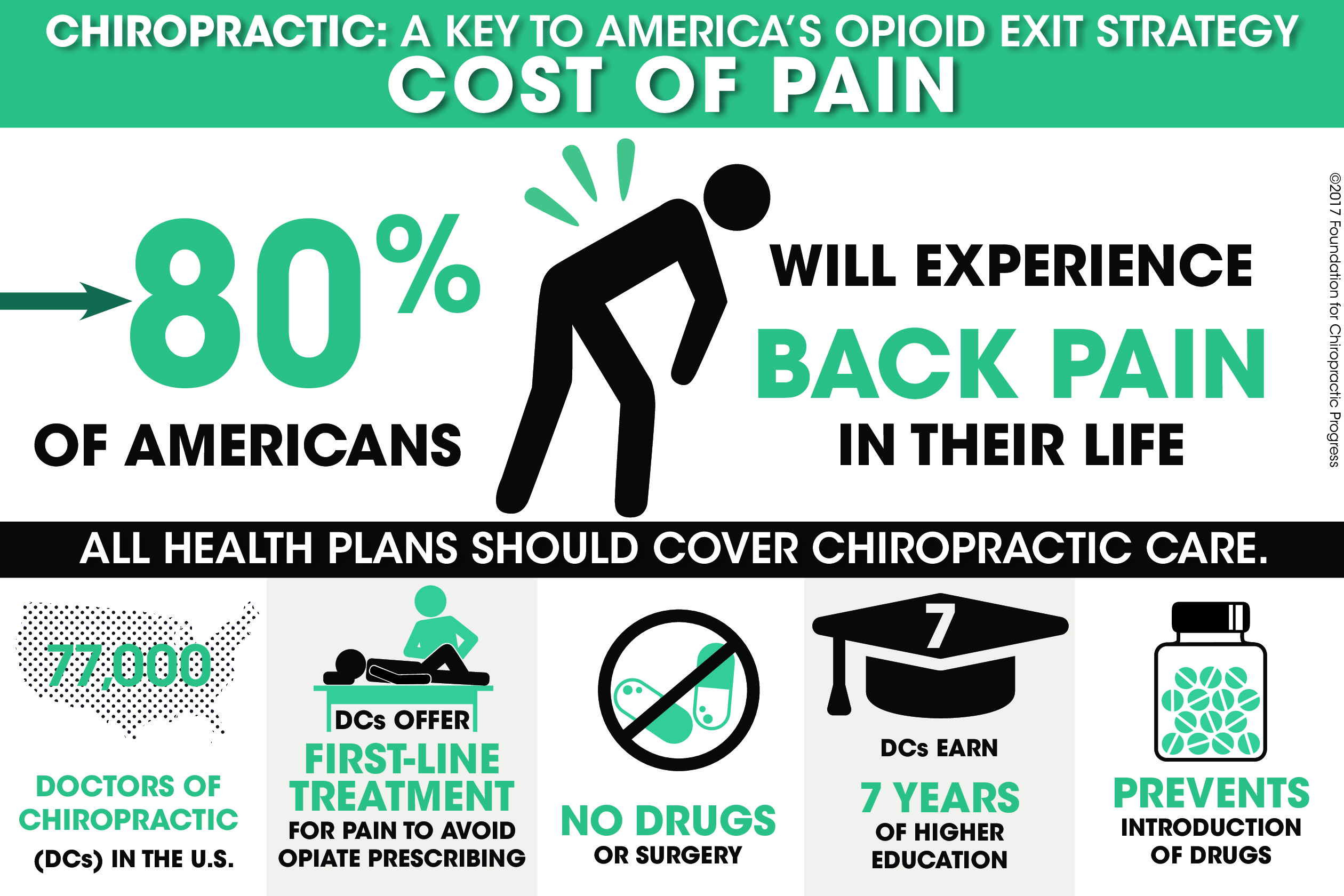 CHIROPRACTIC: A KEY TO AMERICA'S OPIOID EXIT STRATEGY
COST OF PAIN

80%
OF AMERICANS

WILL EXPERIENCE
BACK PAIN
IN THEIR LIFE

©2017 Foundation for Chiropractic Progress

ALL HEALTH PLANS SHOULD COVER CHIROPRACTIC CARE.

77,000
DOCTORS OF CHIROPRACTIC (DCs) IN THE U.S.

DCs OFFER
FIRST-LINE TREATMENT
FOR PAIN TO AVOID OPIATE PRESCRIBING

NO DRUGS
OR SURGERY

7
DCs EARN
7 YEARS
OF HIGHER EDUCATION

PREVENTS
INTRODUCTION OF DRUGS